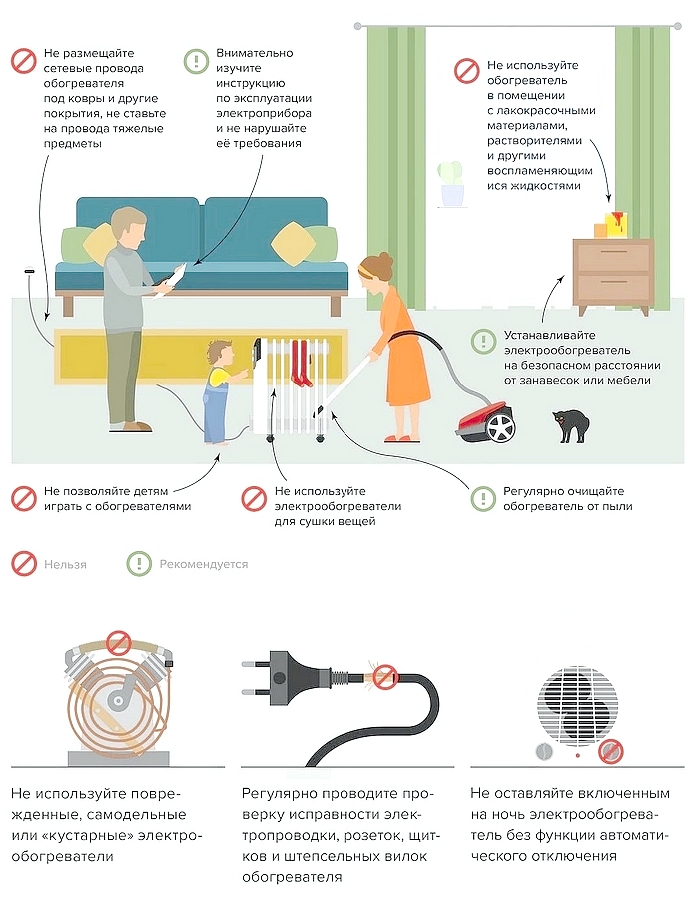 Не размещайте сетевые провода обогревателя под ковры и другие покрытия, не ставьте на провода тяжелые предметы

Внимательно изучите инструкцию по эксплуатации электроприбора и не нарушайте её требования

Не используйте обогреватель в помещении с лакокрасочными материалами, растворителями и другими воспламеняющимися жидкостями

Устанавливайте электрообогреватель на безопасном расстоянии от занавесок или мебели

Не позволяйте детям играть с обогревателями

Не используйте электрообогреватели для сушки вещей

Регулярно очищайте обогреватель от пыли

Нельзя

Рекомендуется

Не используйте поврежденные, самодельные или «кустарные» электрообогреватели

Регулярно проводите проверку исправности электропроводки, розеток, щитков и штепсельных вилок обогревателя

Не оставляйте включенным на ночь электрообогреватель без функции автоматического отключения